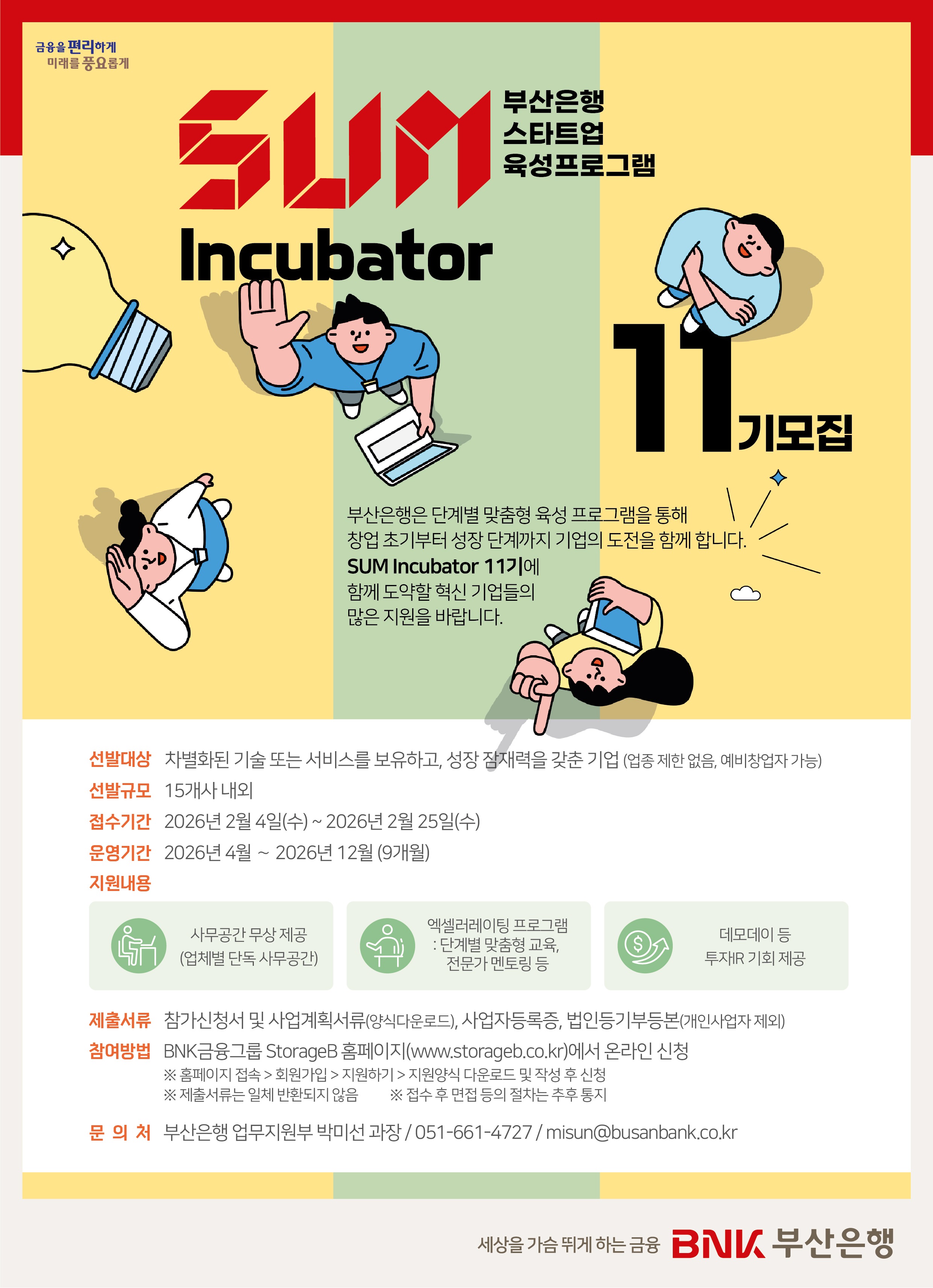 금융을 편리하게
미래를 풍요롭게

SUM
Incubator

부산은행
스타트업
육성프로그램

11기모집

부산은행은 단계별 맞춤형 육성 프로그램을 통해
창업 초기부터 성장 단계까지 기업의 도전을 함께 합니다.
SUM Incubator 11기에
함께 도약할 혁신 기업들의
많은 지원을 바랍니다.

선발대상 차별화된 기술 또는 서비스를 보유하고, 성장 잠재력을 갖춘 기업 (업종 제한 없음, 예비창업자 가능)
선발규모 15개사 내외
접수기간 2026년 2월 4일(수) ~ 2026년 2월 25일(수)
운영기간 2026년 4월 ~ 2026년 12월 (9개월)
지원내용

사무공간 무상 제공
(업체별 단독 사무공간)

엑셀러레이팅 프로그램
: 단계별 맞춤형 교육,
전문가 멘토링 등

데모데이 등
투자IR 기회 제공

제출서류 참가신청서 및 사업계획서류(양식다운로드), 사업자등록증, 법인등기부등본(개인사업자 제외)
참여방법 BNK금융그룹 StorageB 홈페이지(www.storageb.co.kr)에서 온라인 신청
※ 홈페이지 접속 > 회원가입 > 지원하기 > 지원양식 다운로드 및 작성 후 신청
※ 제출서류는 일체 반환되지 않음 ※ 접수 후 면접 등의 절차는 추후 통지

문 의 처 부산은행 업무지원부 박미선 과장 / 051-661-4727 / misun@busanbank.co.kr

세상을 가슴 뛰게 하는 금융 BNK 부산은행